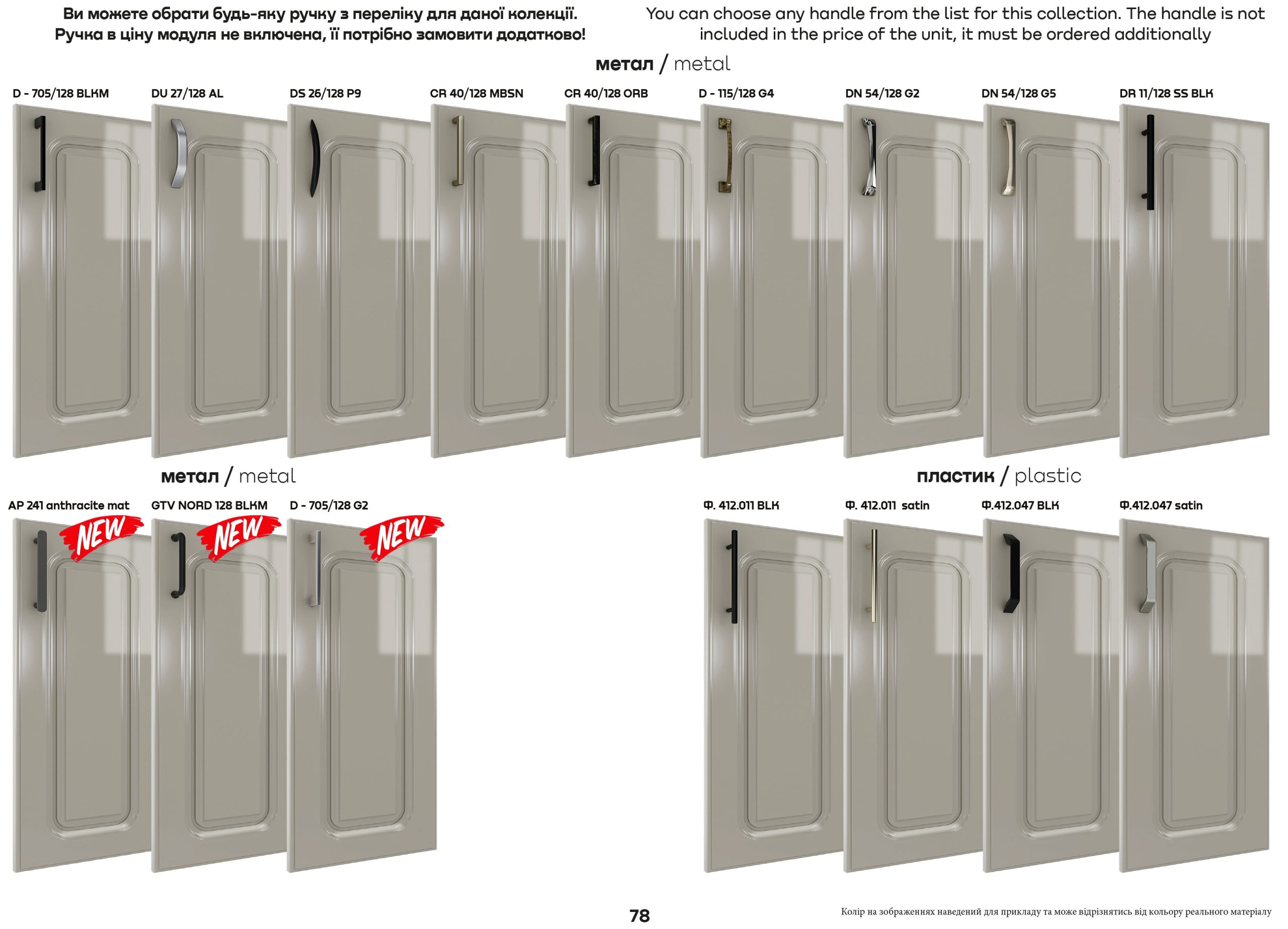 Ви можете обрати будь-яку ручку з переліку для даної колекції. Ручка в ціну модуля не включена, її потрібно замовити додатково!

You can choose any handle from the list for this collection. The handle is not included in the price of the unit, it must be ordered additionally

метал / metal

D - 705/128 BLKM

DU 27/128 AL

DS 26/128 P9

CR 40/128 MBSN

CR 40/128 ORB

D - 115/128 G4

DN 54/128 G2

DN 54/128 G5

DR 11/128 SS BLK

метал / metal

AP 241 anthracite mat

NEW

GTV NORD 128 BLKM

NEW

D - 705/128 G2

NEW

пластик / plastic

Ф. 412.011 BLK

Ф. 412.011 satin

Ф.412.047 BLK

Ф.412.047 satin

78

Колір на зображеннях наведений для прикладу та може відрізнятись від кольору реального матеріалу