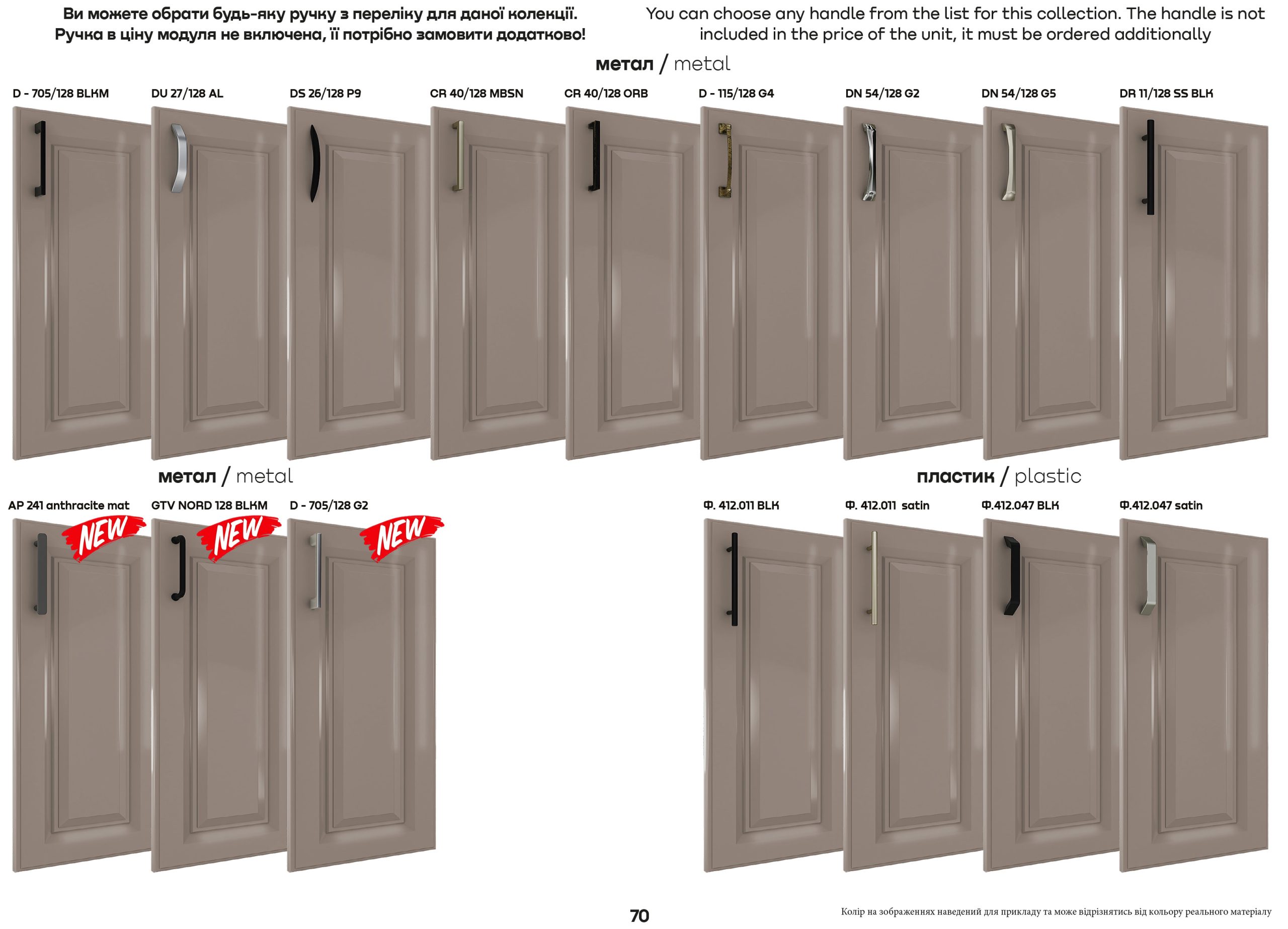 Ви можете обрати будь-яку ручку з переліку для даної колекції. Ручка в ціну модуля не включена, її потрібно замовити додатково!

You can choose any handle from the list for this collection. The handle is not included in the price of the unit, it must be ordered additionally

метал / metal

D - 705/128 BLKM
DU 27/128 AL
DS 26/128 P9
CR 40/128 MBSN
CR 40/128 ORB
D - 115/128 G4
DN 54/128 G2
DN 54/128 G5
DR 11/128 SS BLK

метал / metal

AP 241 anthracite mat
NEW
GTV NORD 128 BLKM
NEW
D - 705/128 G2
NEW

пластик / plastic

Ф. 412.011 BLK
Ф. 412.011 satin
Ф.412.047 BLK
Ф.412.047 satin

70

Колір на зображеннях наведений для прикладу та може відрізнятись від кольору реального матеріалу