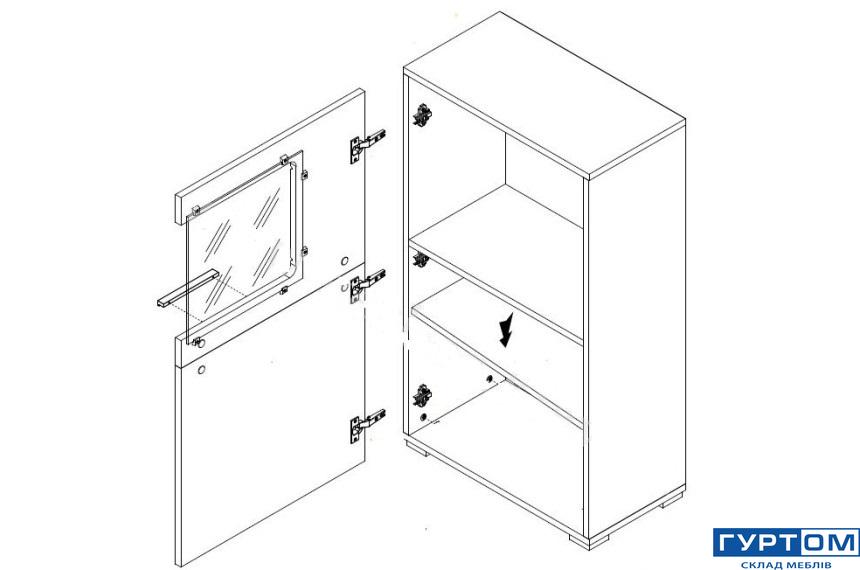 ГУРТОМ
СКЛАД МЕБЛІВ