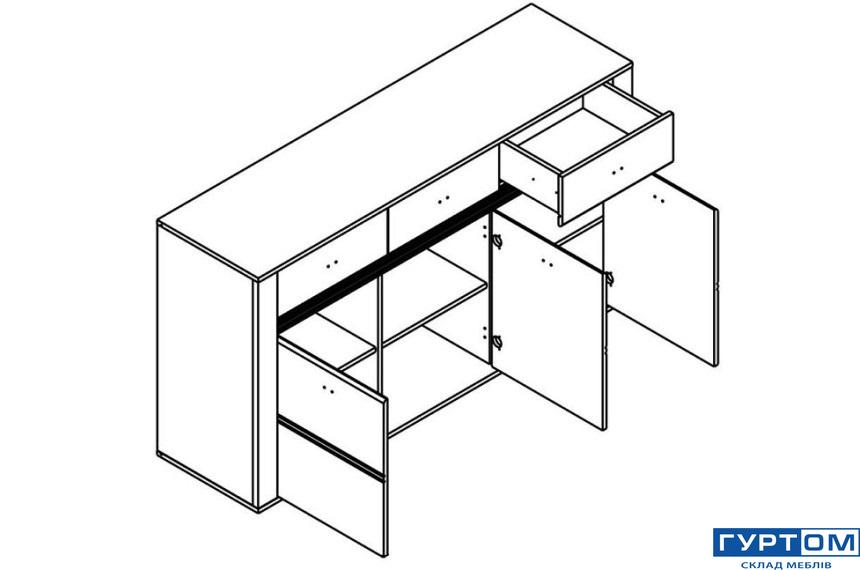 ГУРТОМ
СКЛАД МЕБЛІВ